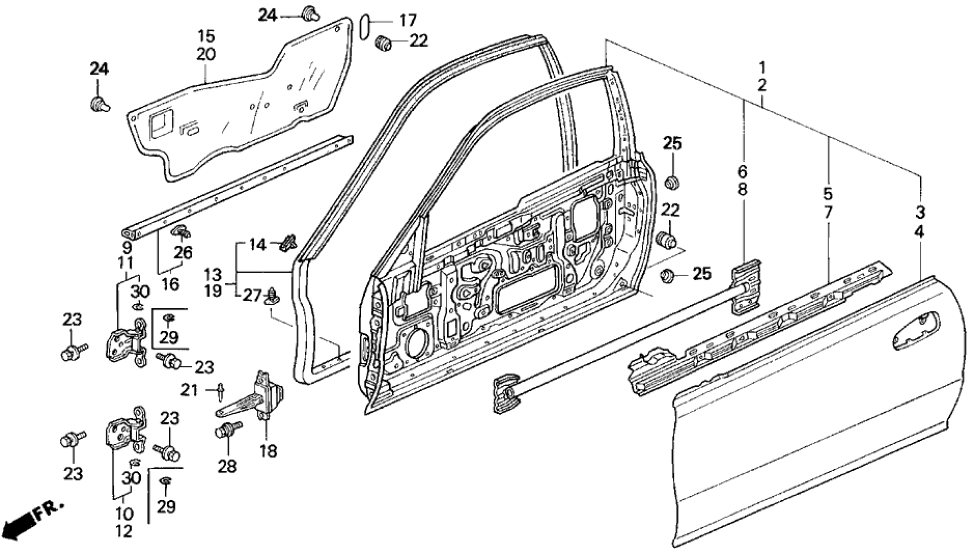 24
17
22
15
20
24
1
2
25
6
8
5
7
3
4
22
25
9
26
16
14
13
19
27
11
30
29
23
23
21
18
28
23
23
30
29
10
12
FR.