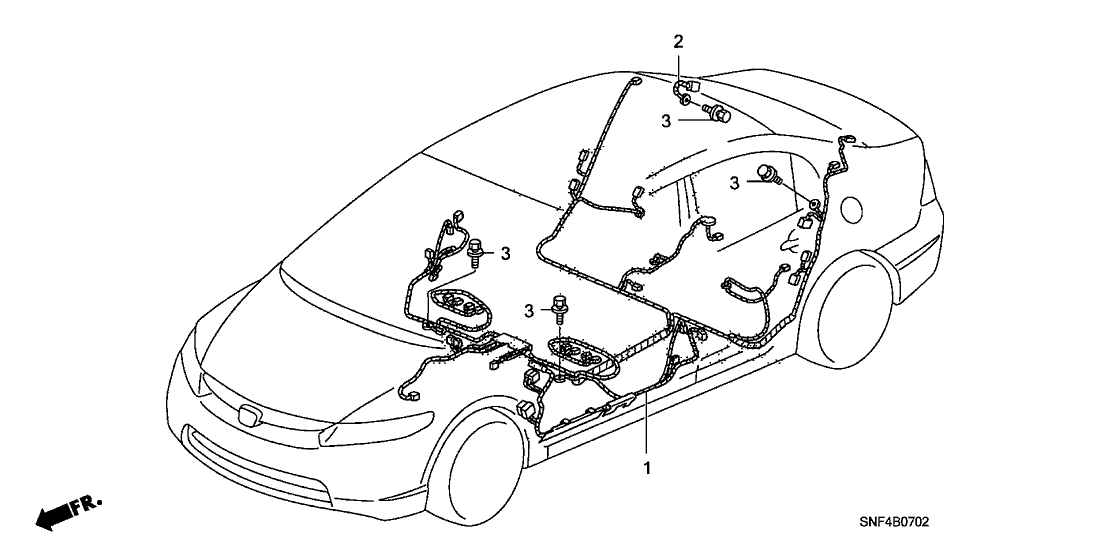 2
3
3
3
3
1
FR.
SNF4B0702