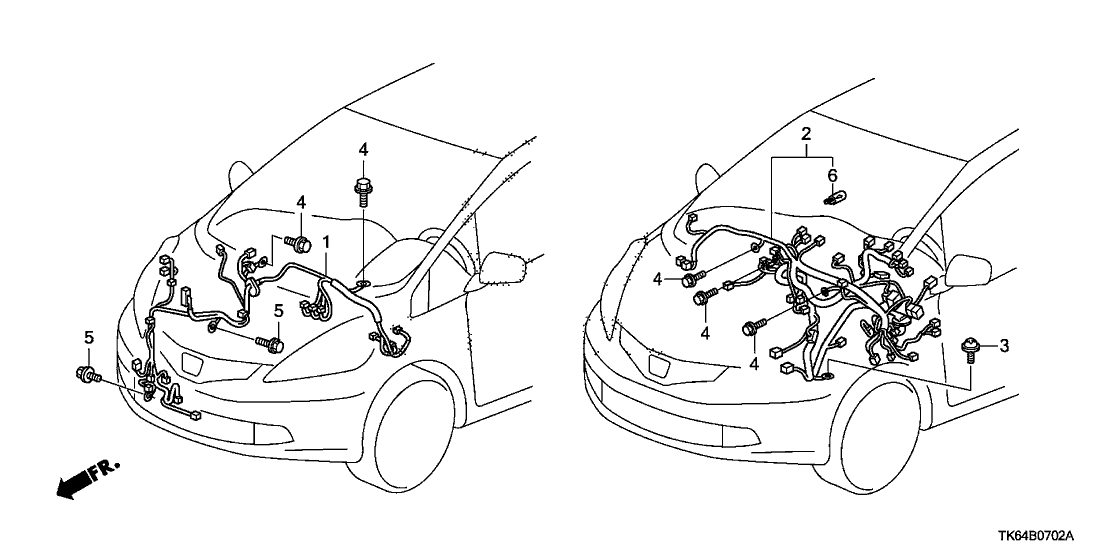 4
4
1
5
5
FR.
2
6
4
4
4
3
TK64B0702A