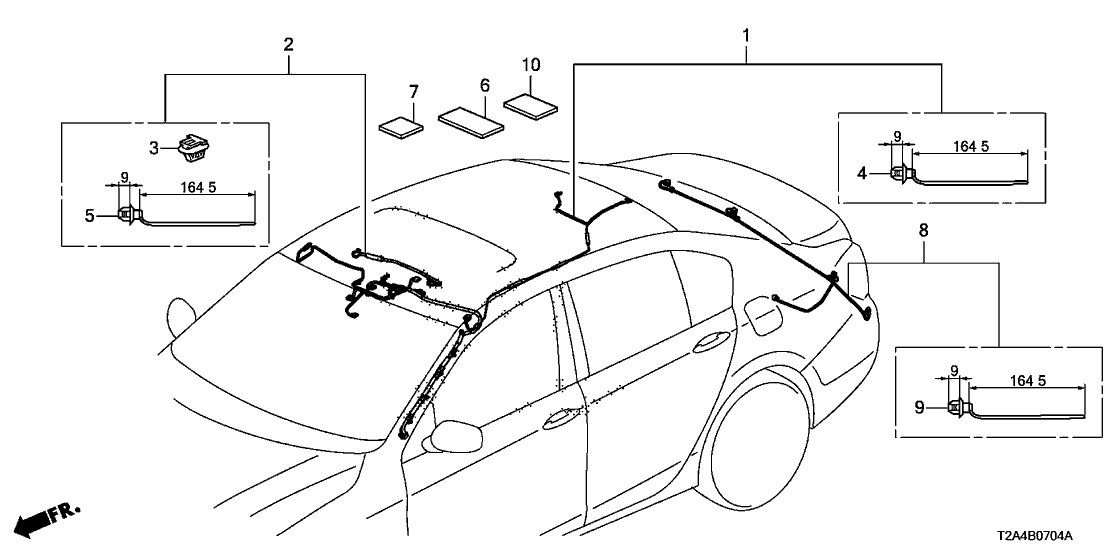 2
1
7
6
10
3
9
164 5
5
9
164 5
4
8
9
164 5
9
FR.
T2A4B0704A